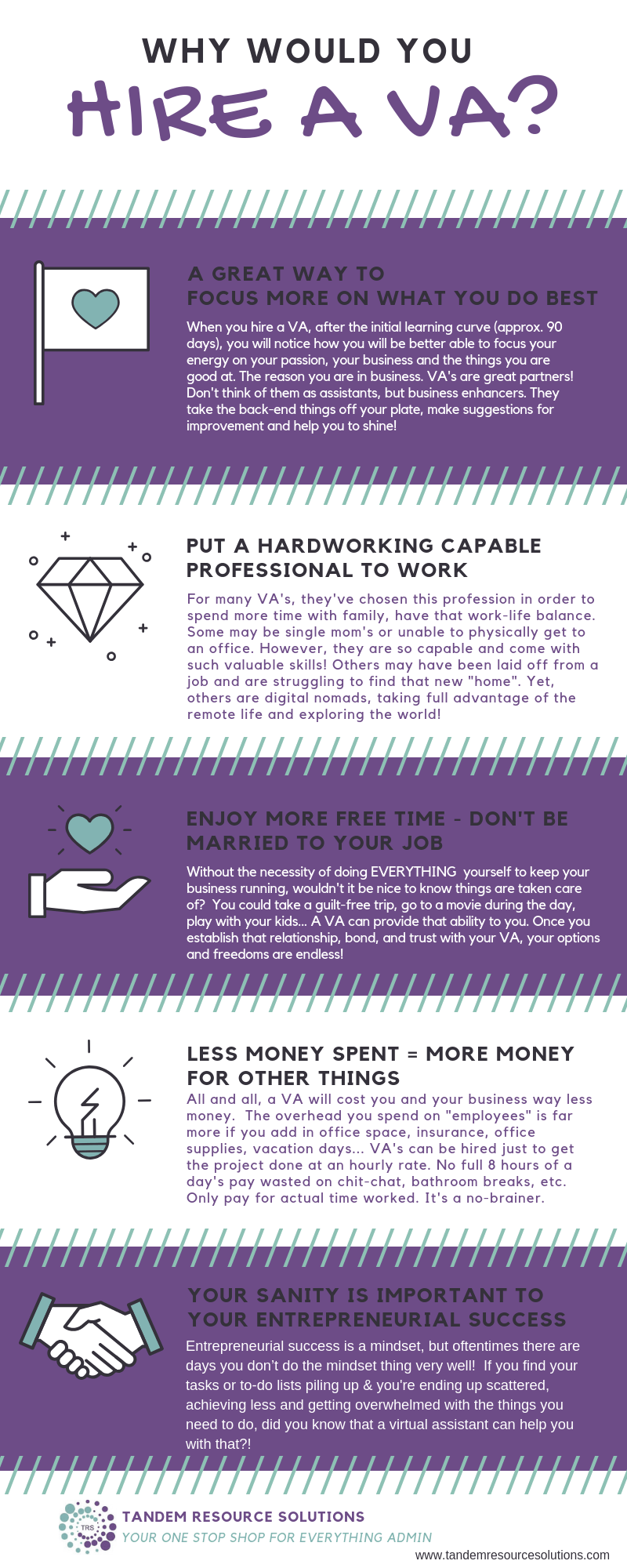 WHY WOULD YOU
HIRE A VA?

A GREAT WAY TO FOCUS MORE ON WHAT YOU DO BEST

When you hire a VA, after the initial learning curve (approx. 90 days), you will notice how you will be better able to focus your energy on your passion, your business and the things you are good at. The reason you are in business. VA's are great partners! Don't think of them as assistants, but business enhancers. They take the back-end things off your plate, make suggestions for improvement and help you to shine!

PUT A HARDWORKING CAPABLE PROFESSIONAL TO WORK

For many VA's, they've chosen this profession in order to spend more time with family, have that work-life balance. Some may be single mom's or unable to physically get to an office. However, they are so capable and come with such valuable skills! Others may have been laid off from a job and are struggling to find that new "home". Yet, others are digital nomads, taking full advantage of the remote life and exploring the world!

ENJOY MORE FREE TIME - DON'T BE MARRIED TO YOUR JOB

Without the necessity of doing EVERYTHING yourself to keep your business running, wouldn't it be nice to know things are taken care of? You could take a guilt-free trip, go to a movie during the day, play with your kids... A VA can provide that ability to you. Once you establish that relationship, bond, and trust with your VA, your options and freedoms are endless!

LESS MONEY SPENT = MORE MONEY FOR OTHER THINGS

All and all, a VA will cost you and your business way less money. The overhead you spend on "employees" is far more if you add in office space, insurance, office supplies, vacation days... VA's can be hired just to get the project done at an hourly rate. No full 8 hours of a day's pay wasted on chit-chat, bathroom breaks, etc. Only pay for actual time worked. It's a no-brainer.

YOUR SANITY IS IMPORTANT TO YOUR ENTREPRENEURIAL SUCCESS

Entrepreneurial success is a mindset, but oftentimes there are days you don't do the mindset thing very well! If you find your tasks or to-do lists piling up & you're ending up scattered, achieving less and getting overwhelmed with the things you need to do, did you know that a virtual assistant can help you with that?!

TRS
TANDEM RESOURCE SOLUTIONS
YOUR ONE STOP SHOP FOR EVERYTHING ADMIN
www.tandemresourcesolutions.com